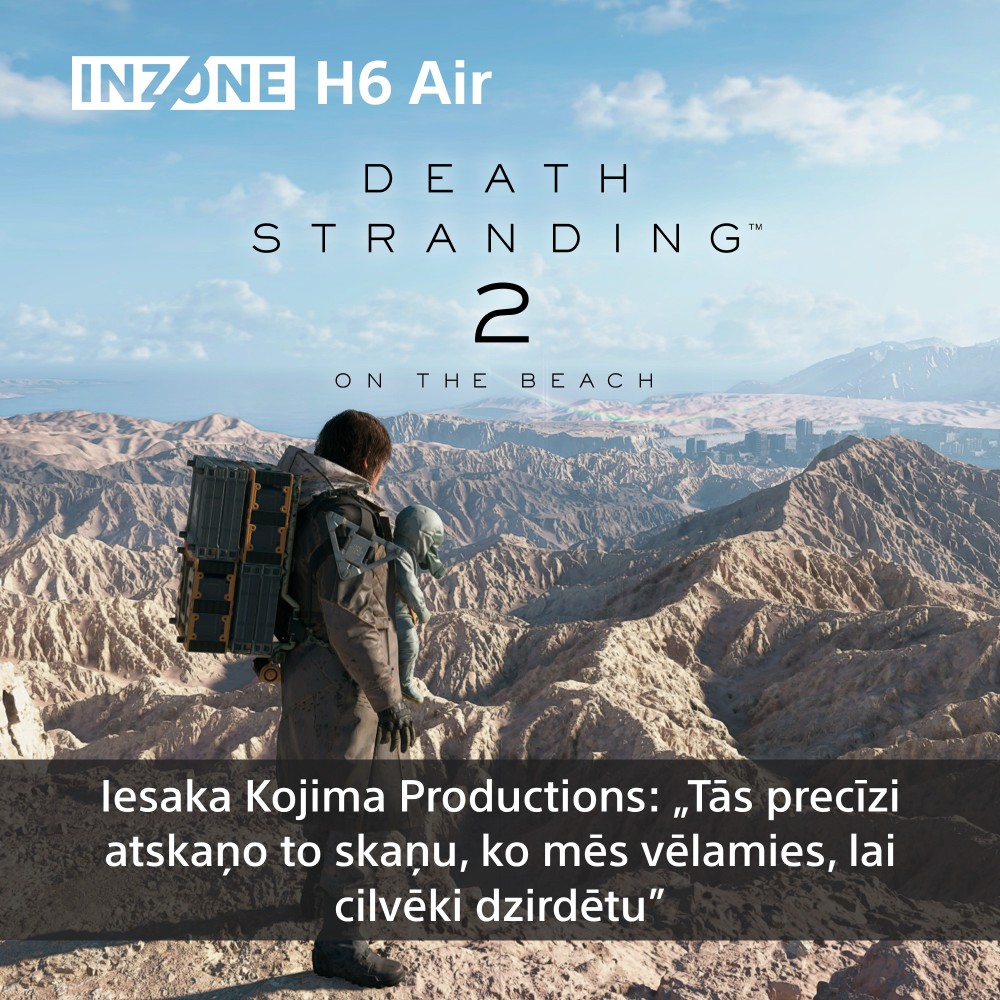 INZONE H6 Air

DEATH STRANDING™ 2

ON THE BEACH

Iesaka Kojima Productions: „Tās precīzi atskaņo to skaņu, ko mēs vēlamies, lai cilvēki dzirdētu”