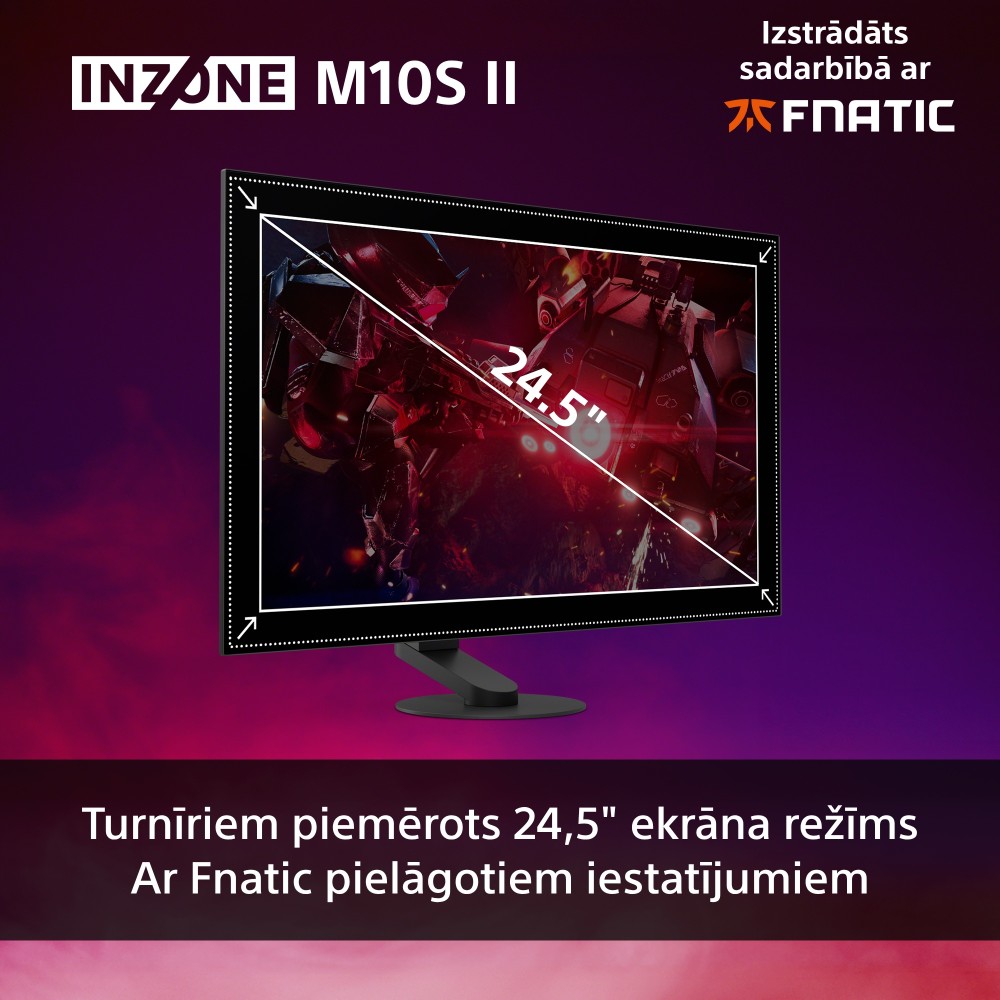 INZONE M10S II

Izstrādāts sadarbībā ar FNATIC

24.5"

Turnīriem piemērots 24,5" ekrāna režīms
Ar Fnatic pielāgotiem iestatījumiem