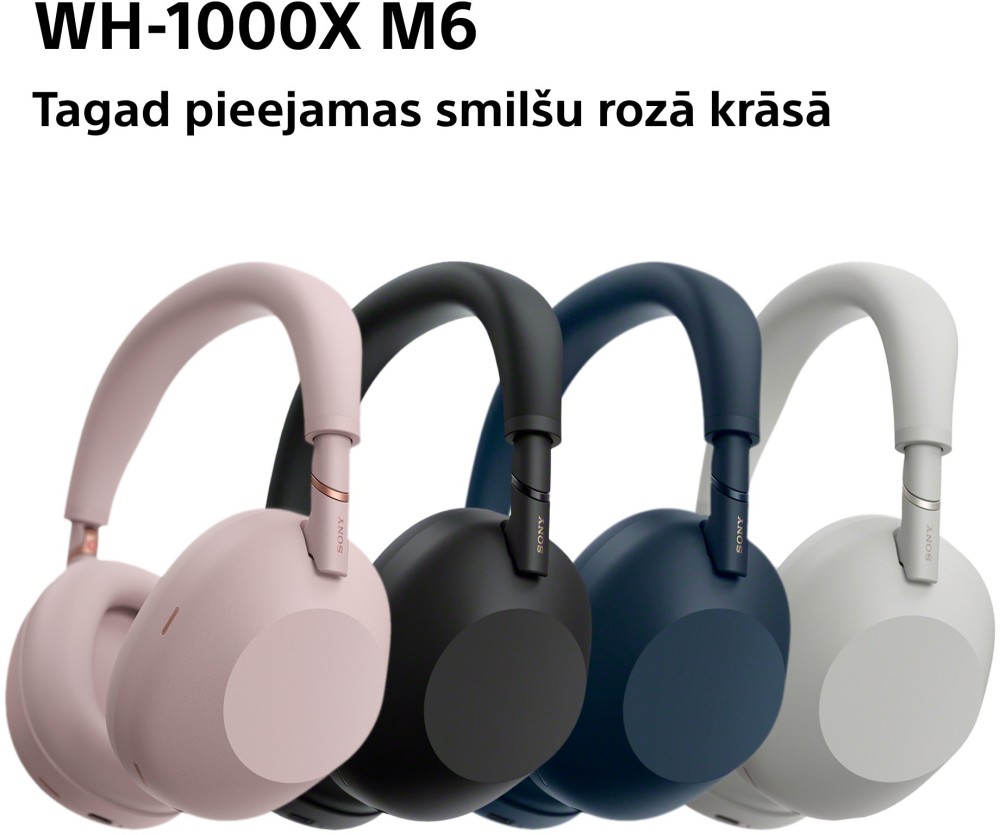 WH-1000X M6

Tagad pieejamas smilšu rozā krāsā

SONY

SONY

SONY

SONY