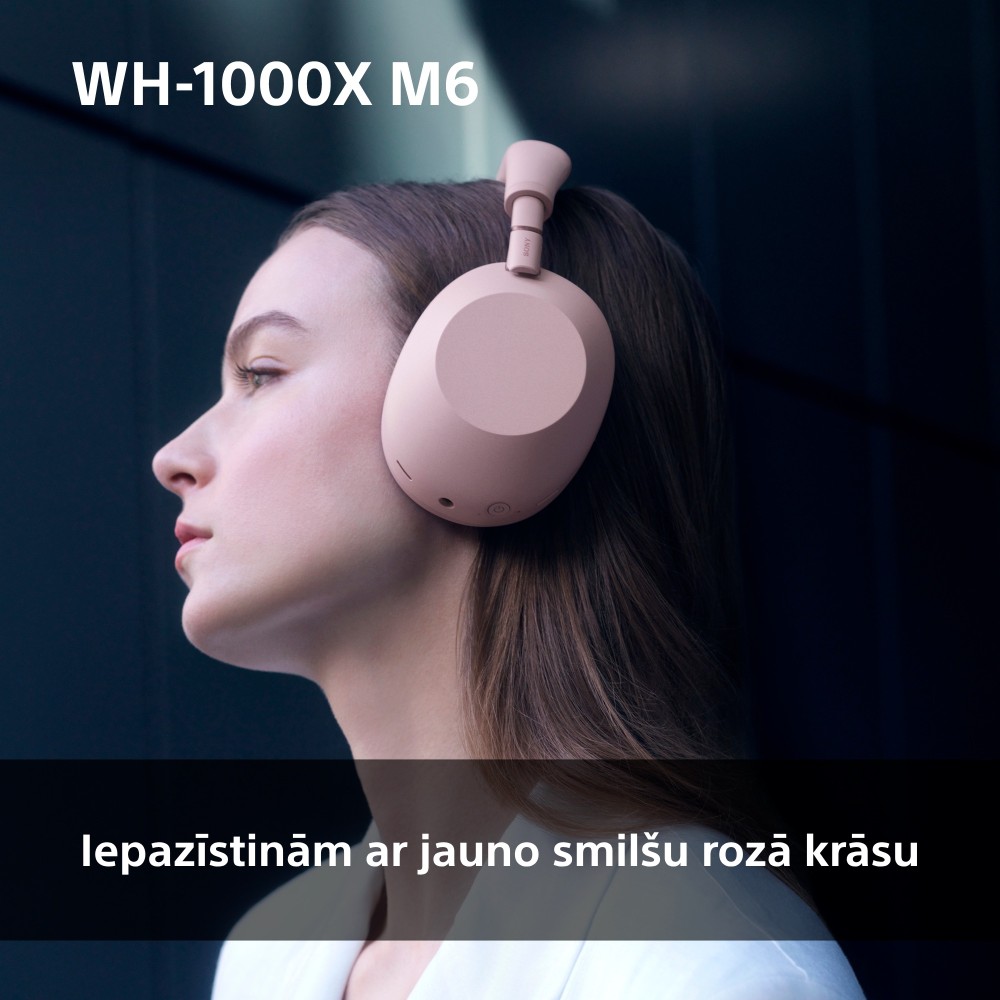 WH-1000X M6

SONY

Iepazīstinām ar jauno smilšu rozā krāsu