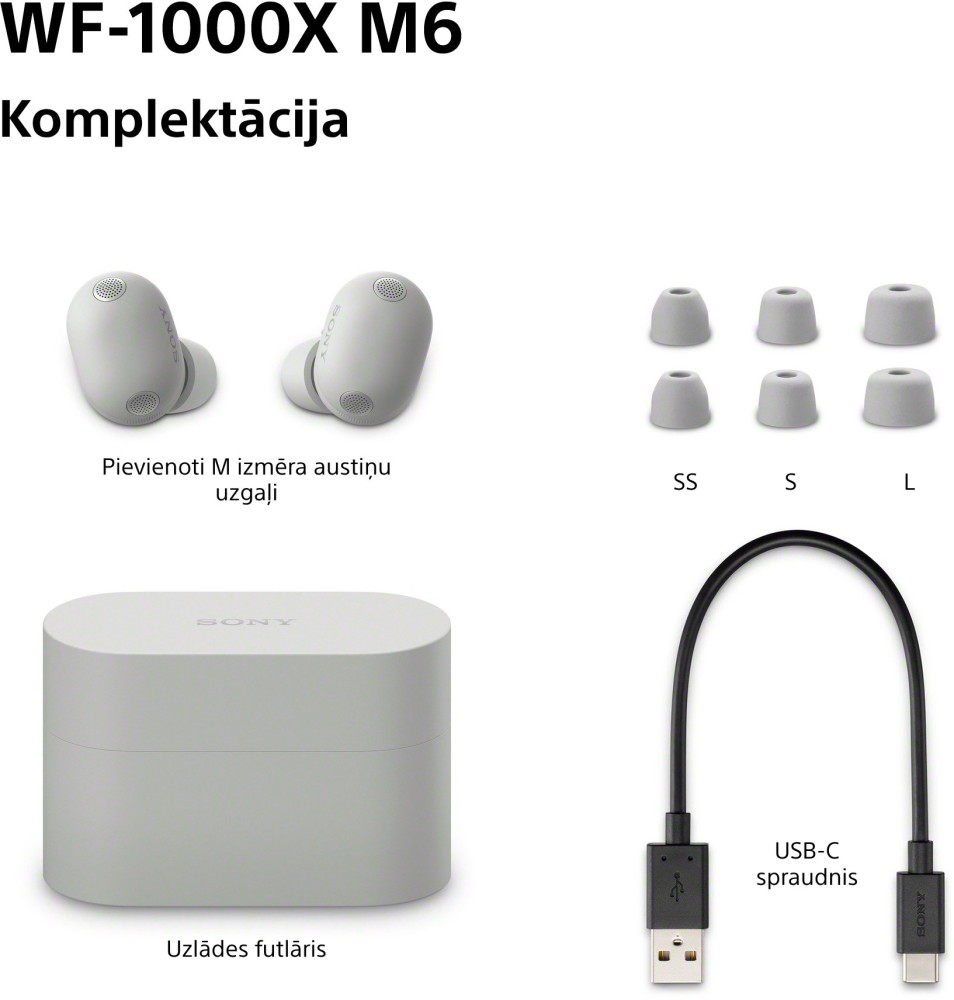 WF-1000X M6

Komplektācija

SONY

SONY

Pievienoti M izmēra austiņu uzgaļi

SS S L

SONY

Uzlādes futlāris

USB-C spraudnis

SONY