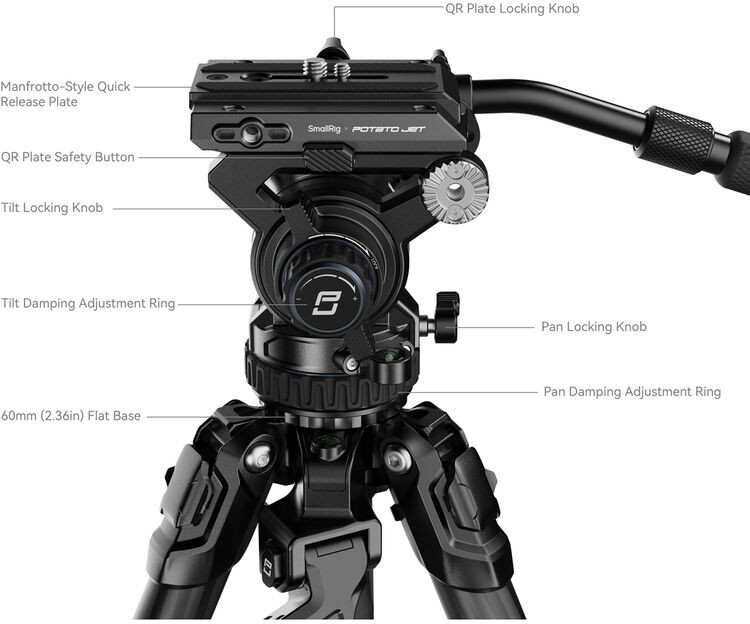 QR Plate Locking Knob

Manfrotto-Style Quick Release Plate

SmallRig × POTATO JET

QR Plate Safety Button

Tilt Locking Knob

Tilt Damping Adjustment Ring

Pan Locking Knob

Pan Damping Adjustment Ring

60mm (2.36in) Flat Base