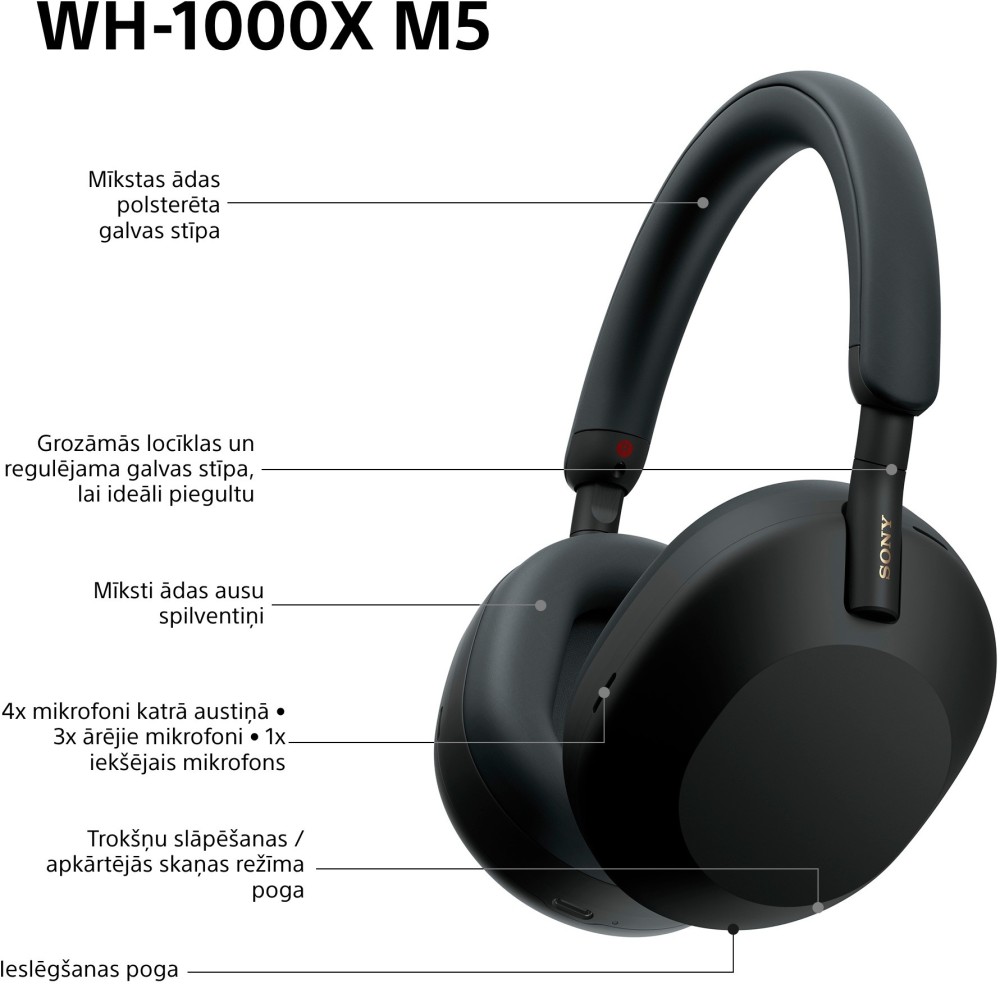 WH-1000X M5

Mīkstas ādas polsterēta galvas stīpa

Grozāmās locīklas un regulējama galvas stīpa, lai ideāli piegultu

Mīksti ādas ausu spilventiņi

4x mikrofoni katrā austiņā • 3x ārējie mikrofoni • 1x iekšējais mikrofons

Trokšņu slāpēšanas / apkārtējās skaņas režīma poga

Ieslēgšanas poga

SONY