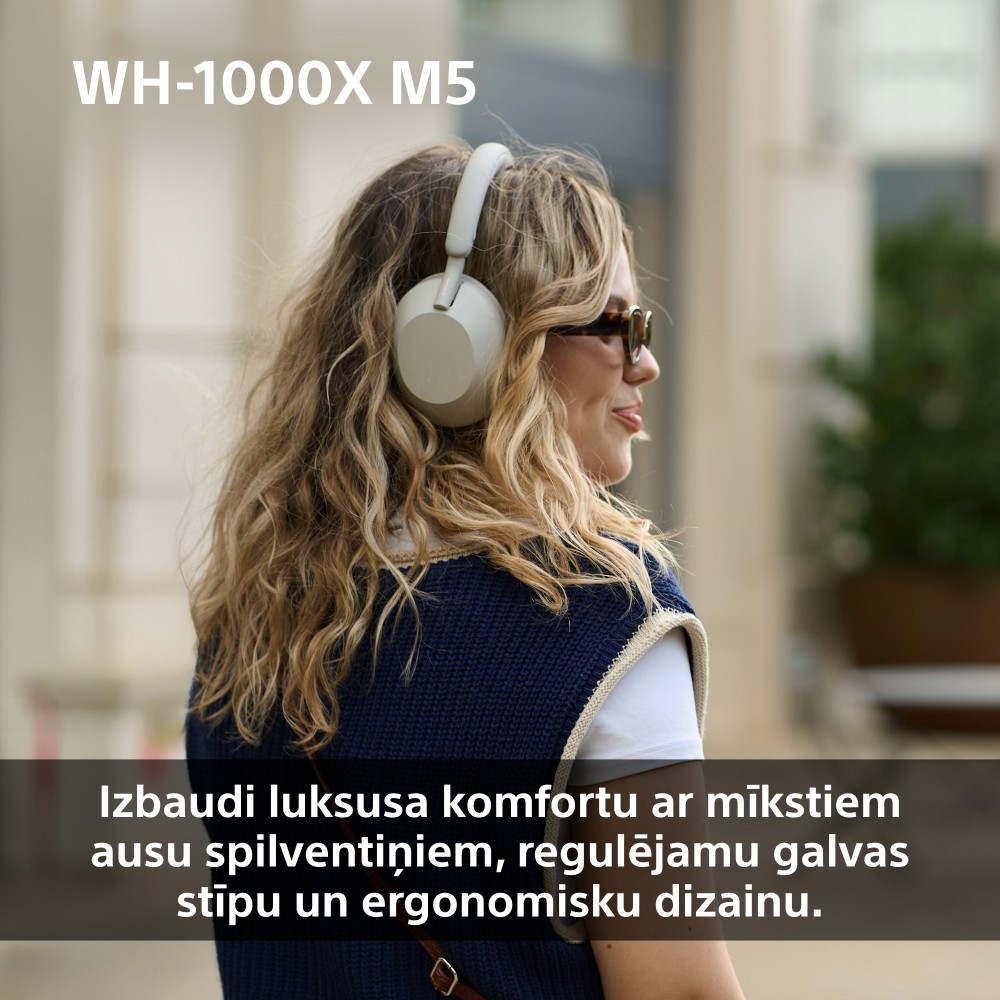 WH-1000X M5

Izbaudi luksusa komfortu ar mīkstiem ausu spilventiņiem, regulējamu galvas stīpu un ergonomisku dizainu.