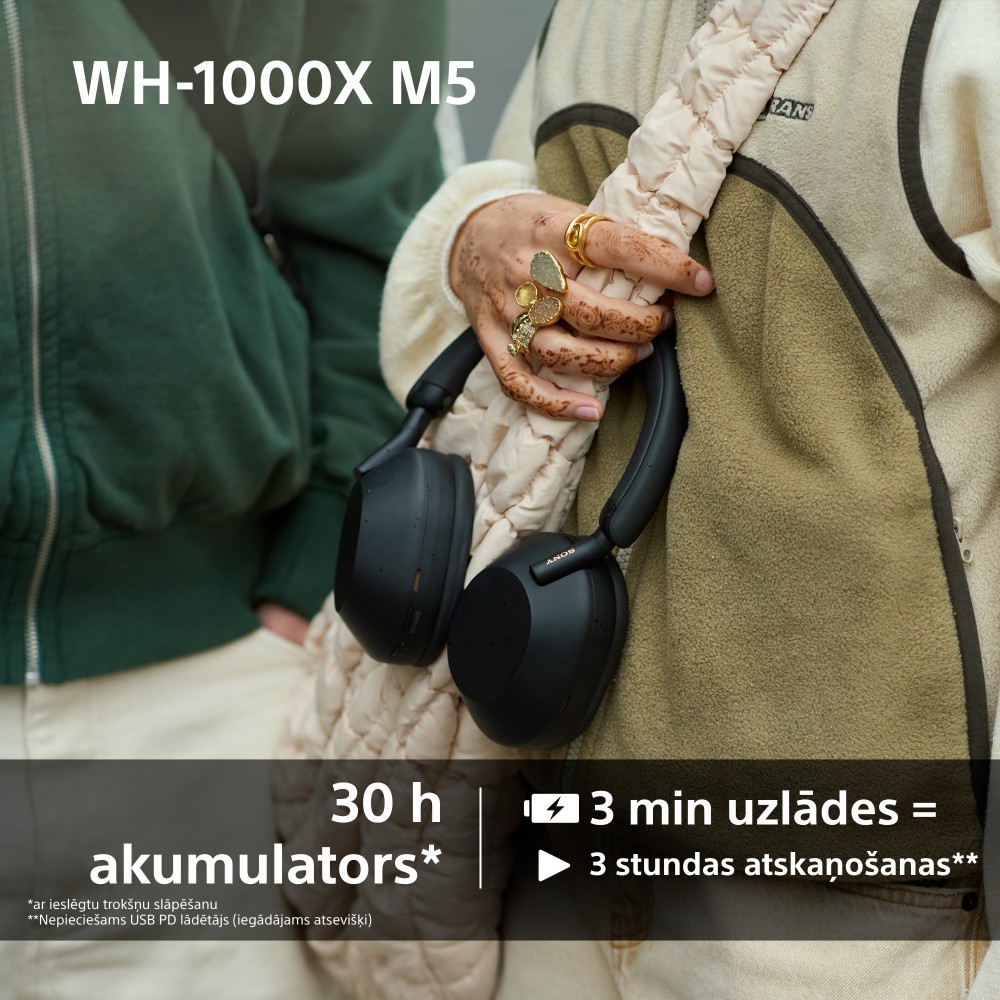 WH-1000X M5

SONY

30 h akumulators*

3 min uzlādes =
3 stundas atskaņošanas**

*ar ieslēgtu trokšņu slāpēšanu
**Nepieciešams USB PD lādētājs (iegādājams atsevišķi)