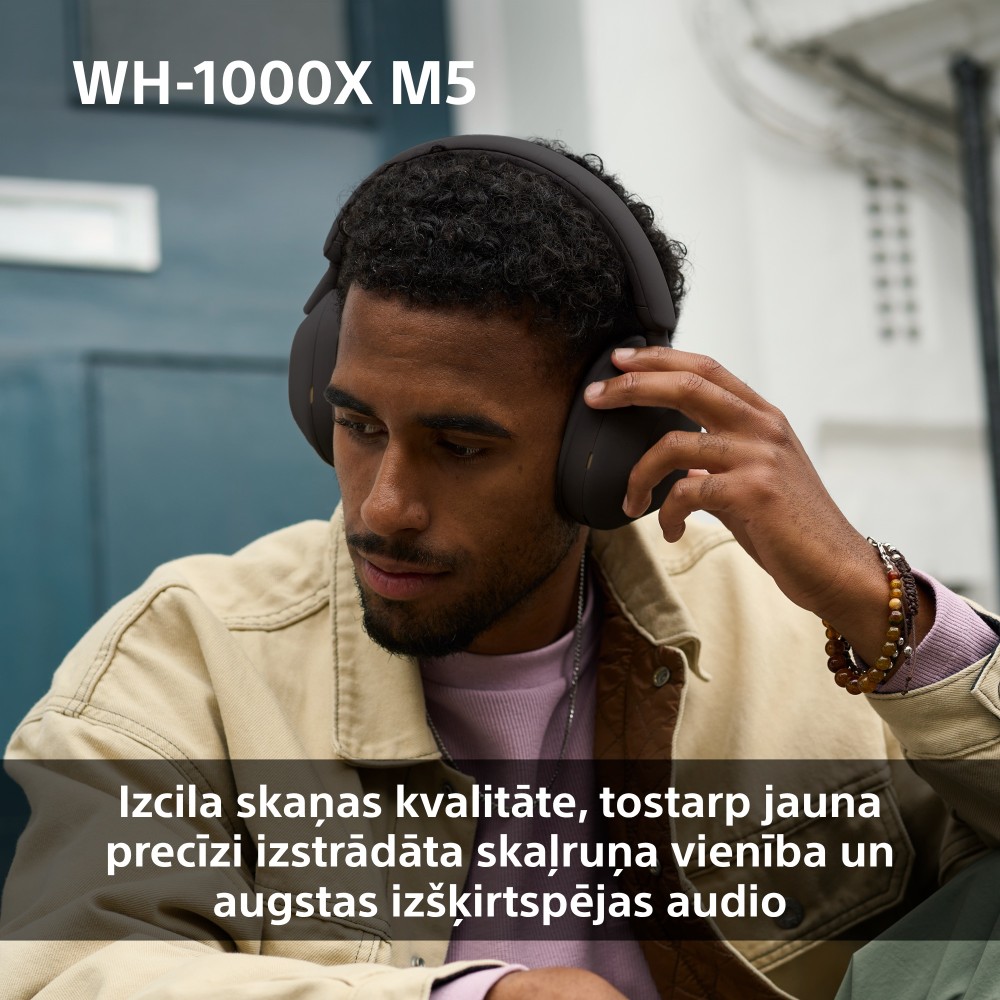 WH-1000X M5

Izcila skaņas kvalitāte, tostarp jauna precīzi izstrādāta skaļruņa vienība un augstas izšķirtspējas audio