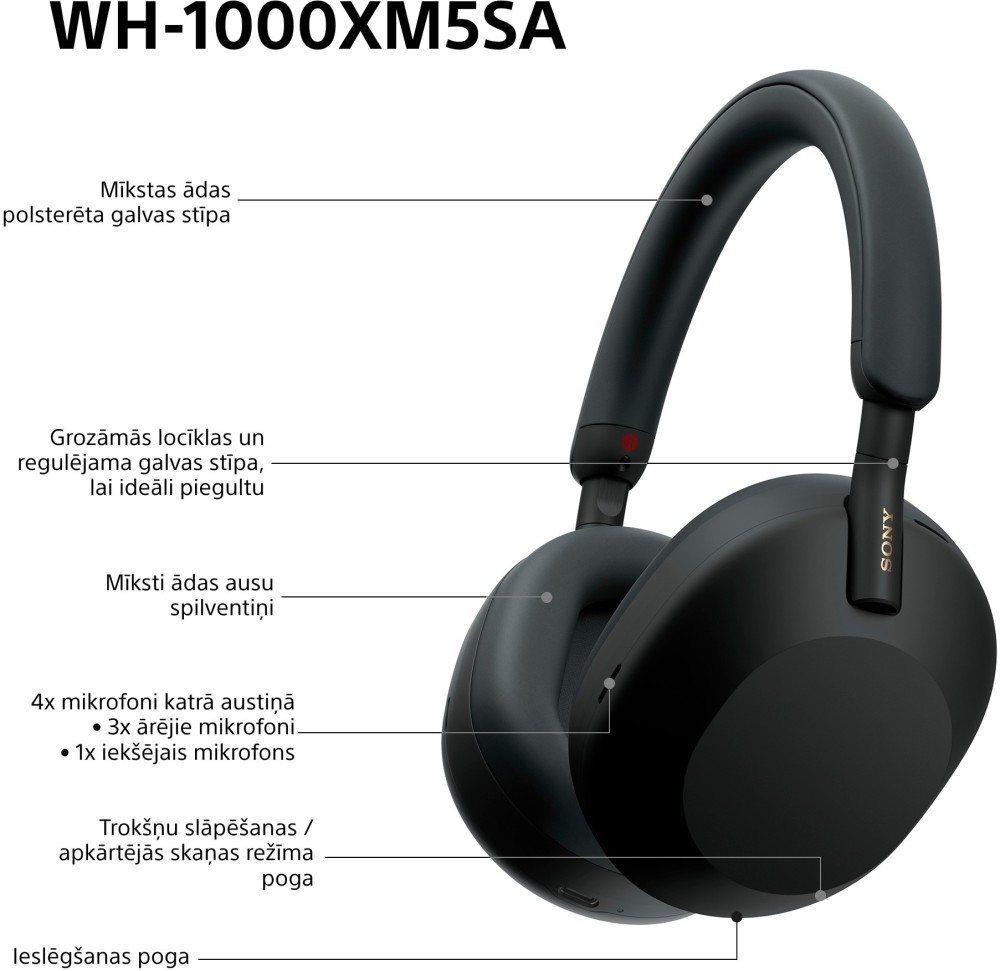 WH-1000XM5SA

Mīkstas ādas polsterēta galvas stīpa

Grozāmās locīklas un regulējama galvas stīpa, lai ideāli piegultu

SONY

Mīksti ādas ausu spilventiņi

4x mikrofoni katrā austiņā
• 3x ārējie mikrofoni
• 1x iekšējais mikrofons

Trokšņu slāpēšanas / apkārtējās skaņas režīma poga

Ieslēgšanas poga