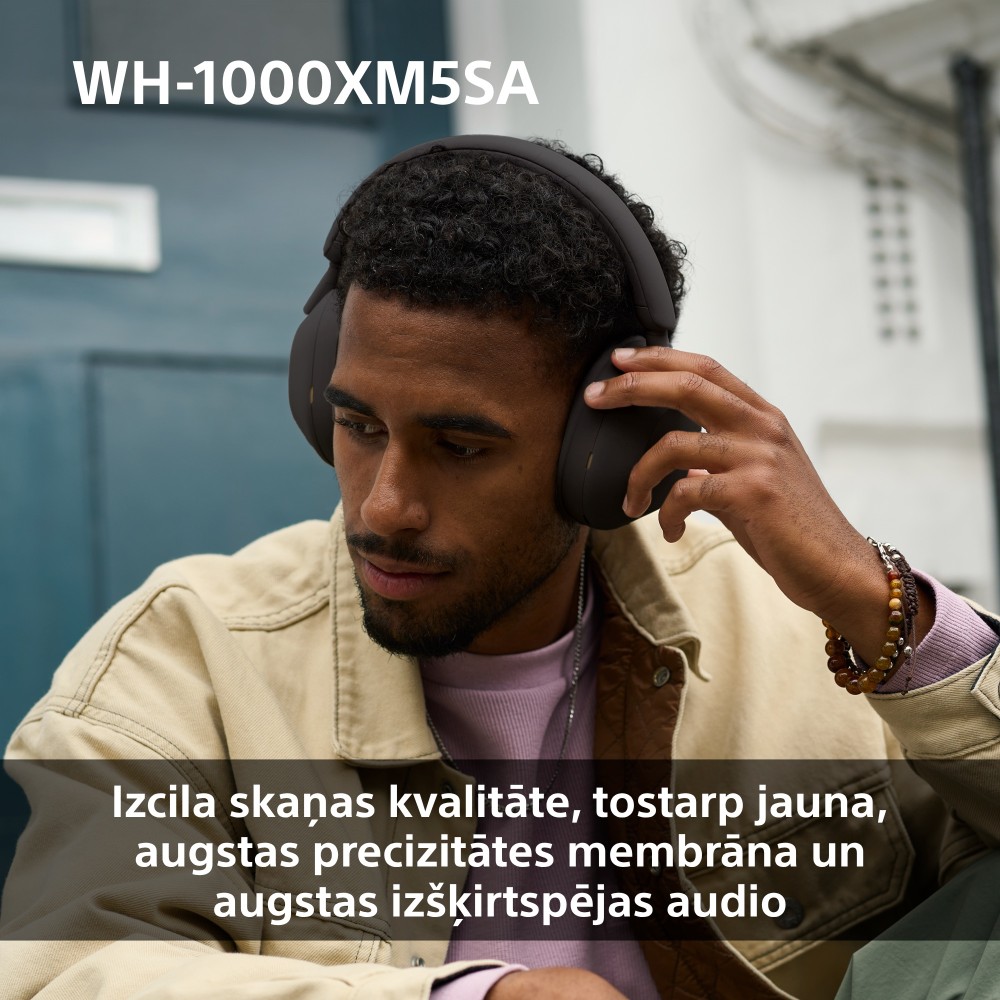 WH-1000XM5SA

Izcila skaņas kvalitāte, tostarp jauna, augstas precizitātes membrāna un augstas izšķirtspējas audio