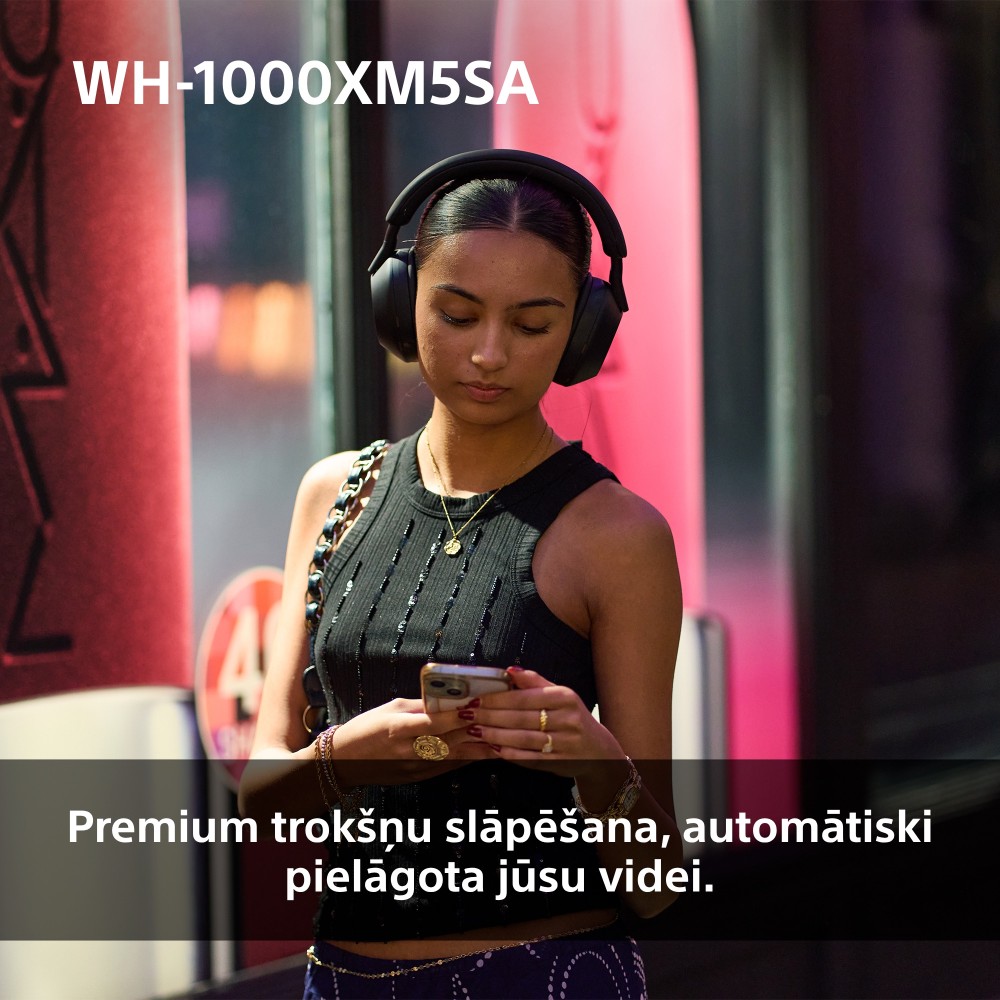 WH-1000XM5SA

Premium trokšņu slāpēšana, automātiski pielāgota jūsu videi.