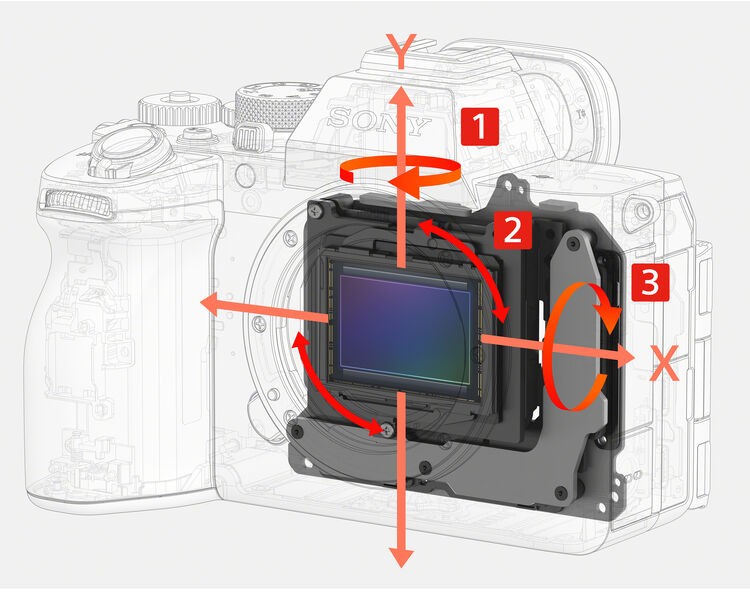 Y
SONY
1
2
3
X