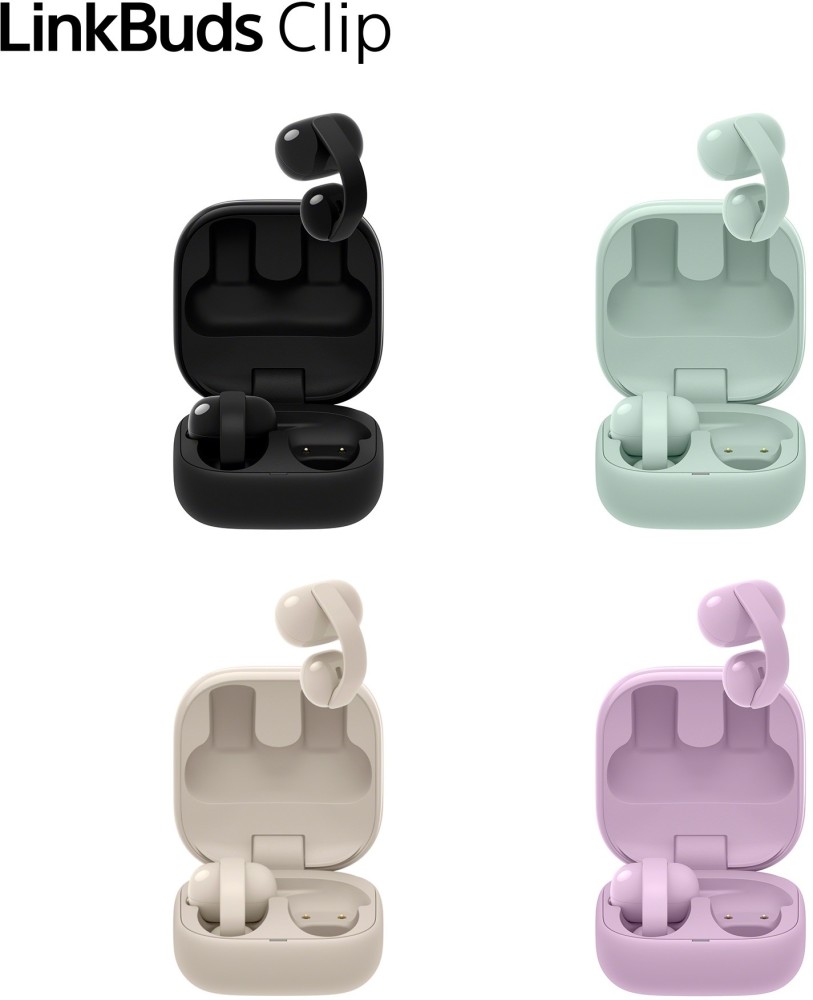 LinkBuds Clip