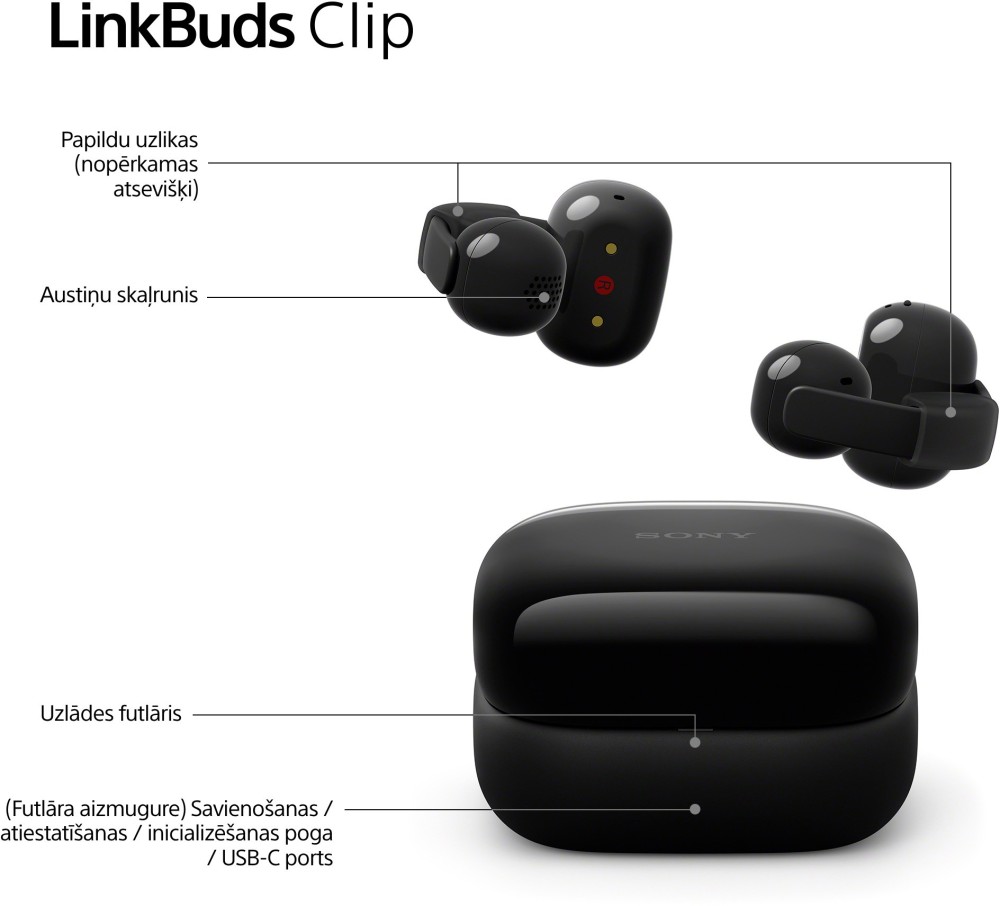 LinkBuds Clip

Papildu uzlikas (nopērkamas atsevišķi)

Austiņu skaļrunis

SONY

Uzlādes futlāris

(Futlāra aizmugure) Savienošanas / atiestatīšanas / inicializēšanas poga / USB-C ports