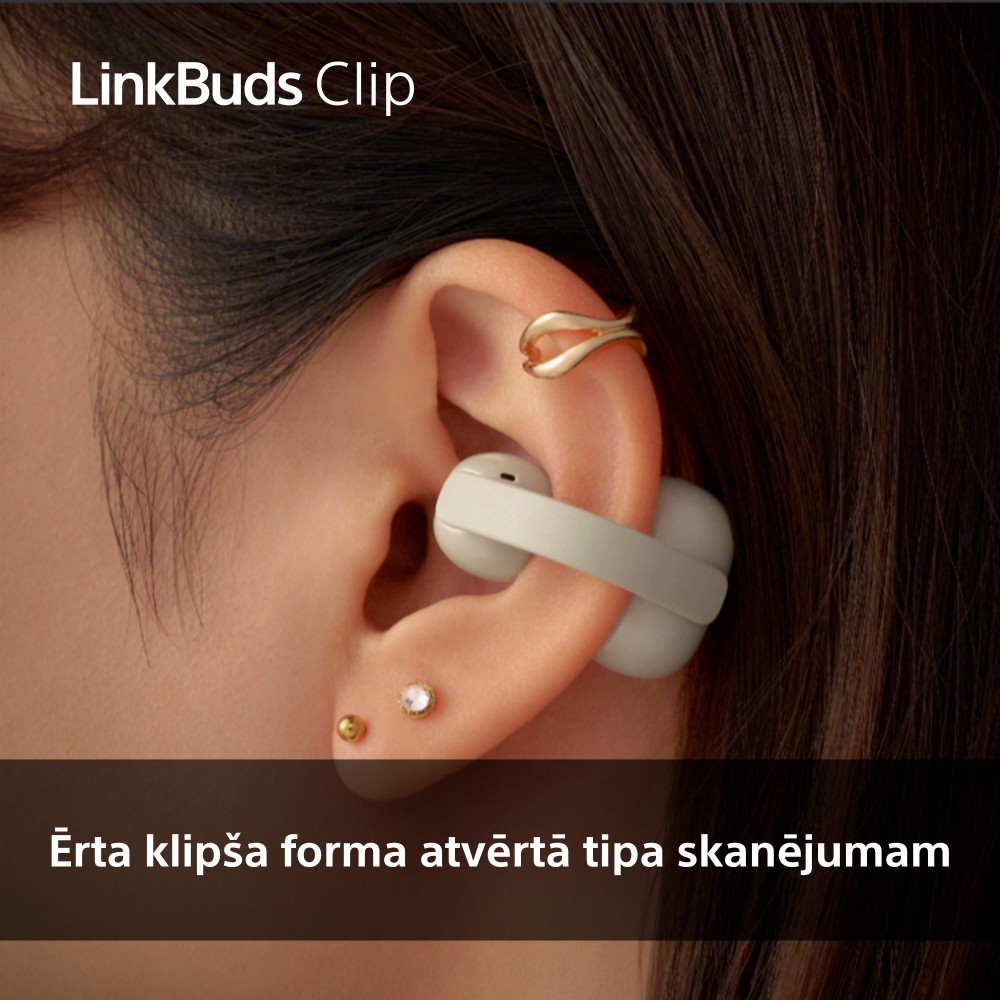 LinkBuds Clip

Ērta klipša forma atvērtā tipa skanējumam