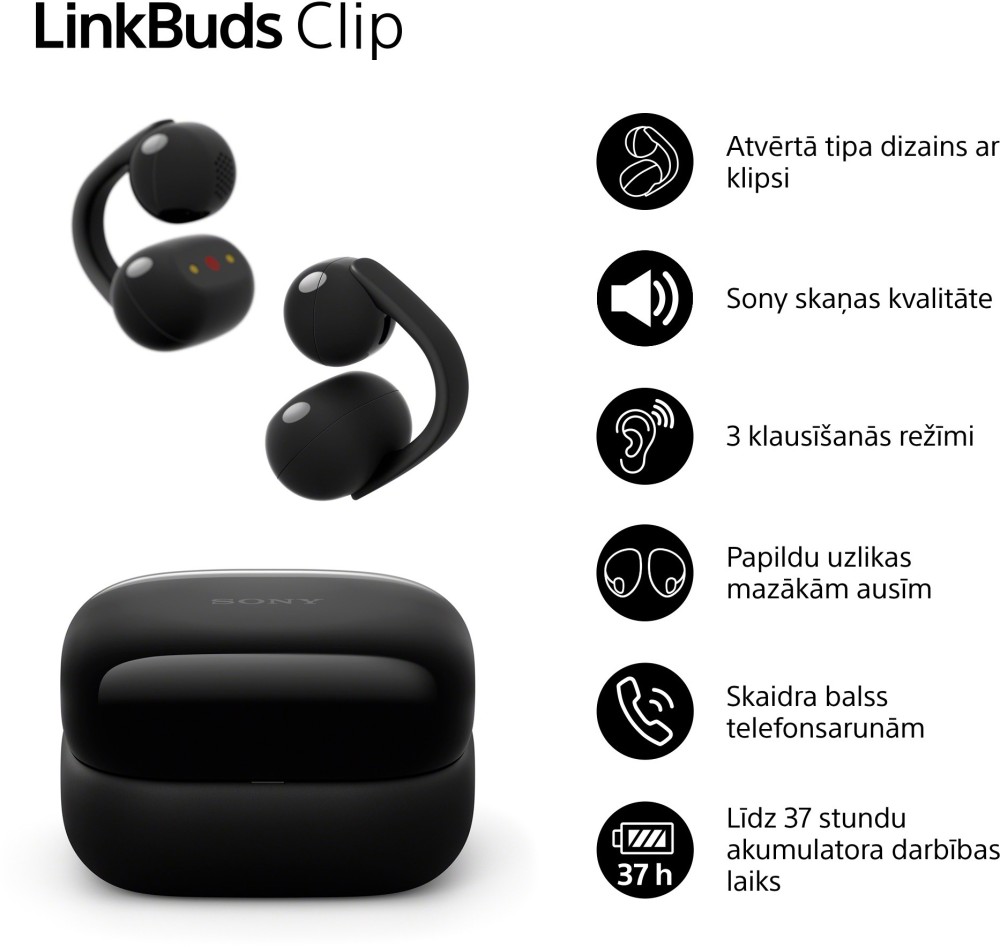 LinkBuds Clip

SONY

Atvērtā tipa dizains ar klipsi

Sony skaņas kvalitāte

3 klausīšanās režīmi

Papildu uzlikas mazākām ausīm

Skaidra balss telefonsarunām

37 h

Līdz 37 stundu akumulatora darbības laiks