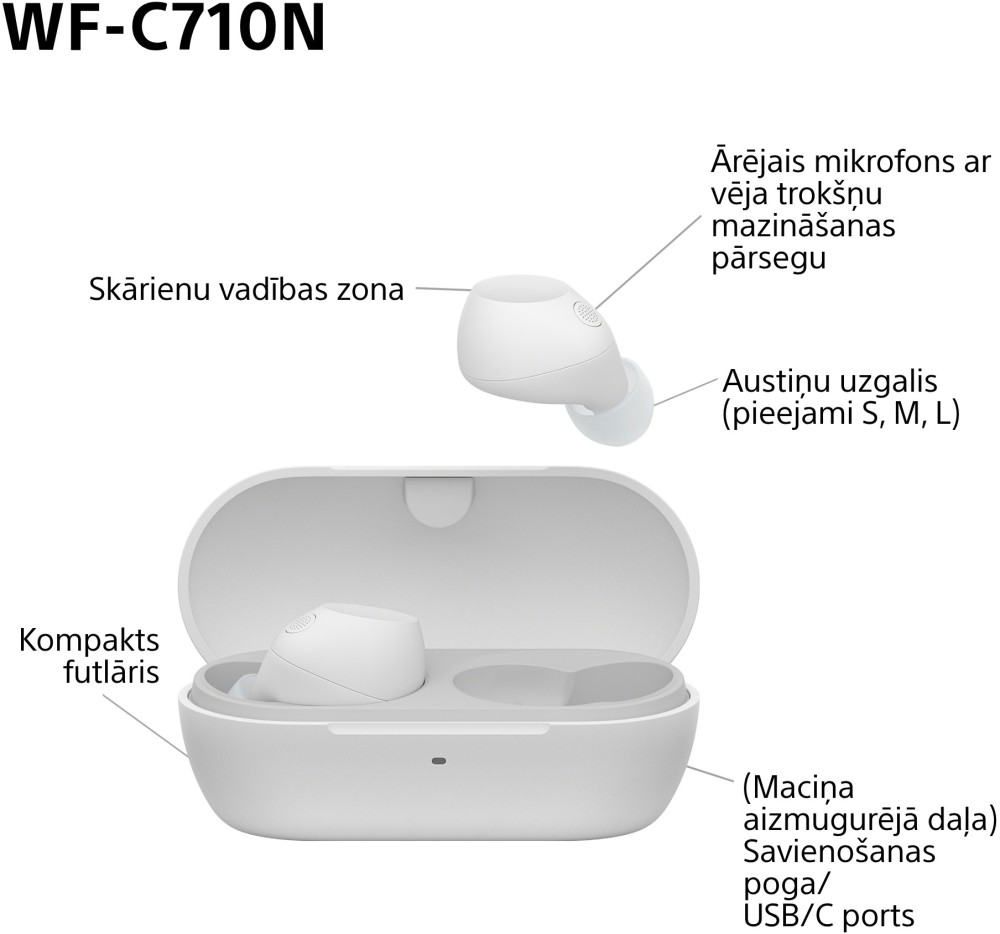 WF-C710N

Ārējais mikrofons ar vēja trokšņu mazināšanas pārsegu

Skārienu vadības zona

Austiņu uzgalis (pieejami S, M, L)

Kompakts futlāris

(Maciņa aizmugurējā daļa) Savienošanas poga/ USB/C ports