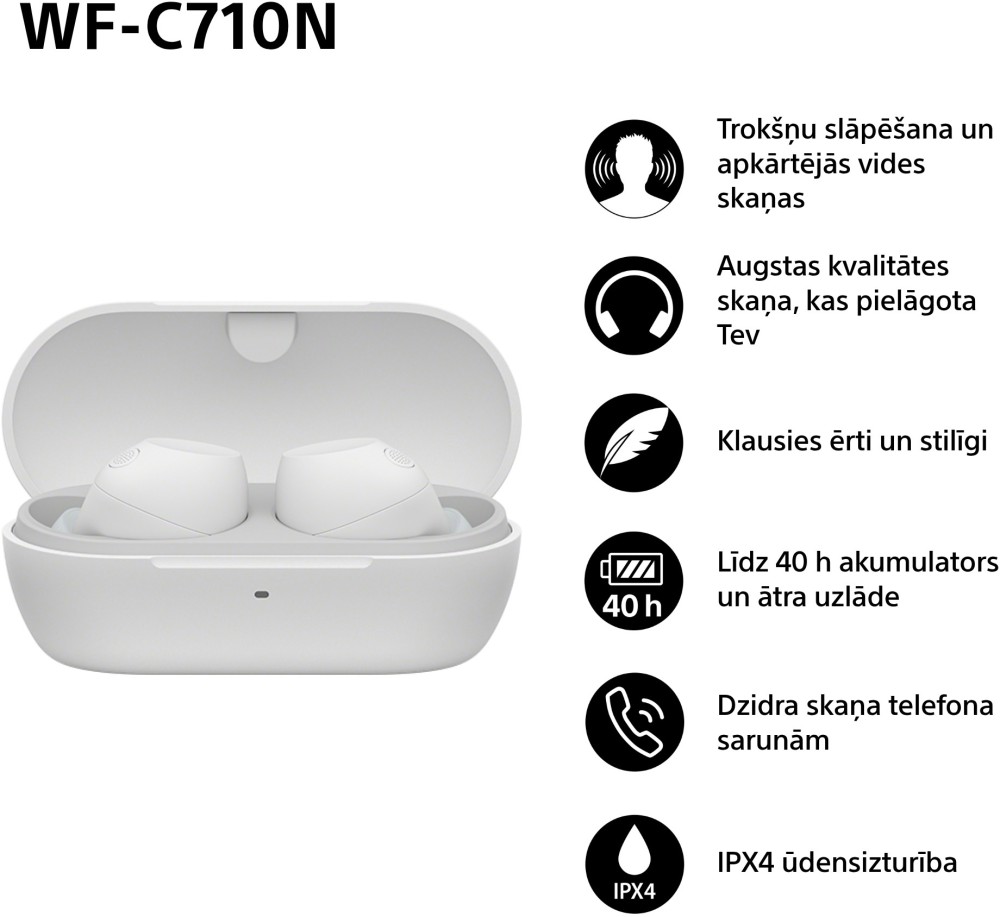 WF-C710N

Trokšņu slāpēšana un apkārtējās vides skaņas

Augstas kvalitātes skaņa, kas pielāgota Tev

Klausies ērti un stilīgi

40 h

Līdz 40 h akumulators un ātra uzlāde

Dzidra skaņa telefona sarunām

IPX4

IPX4 ūdensizturība