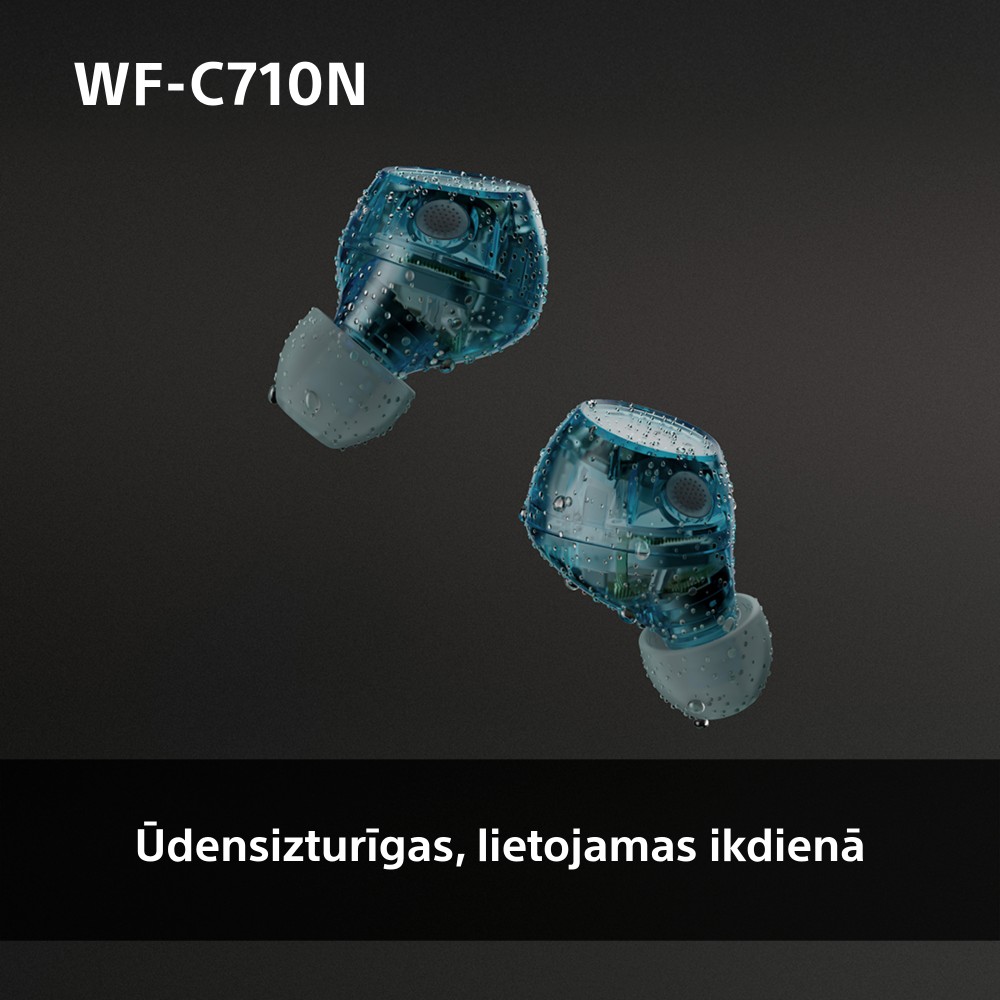 WF-C710N

Ūdensizturīgas, lietojamas ikdienā