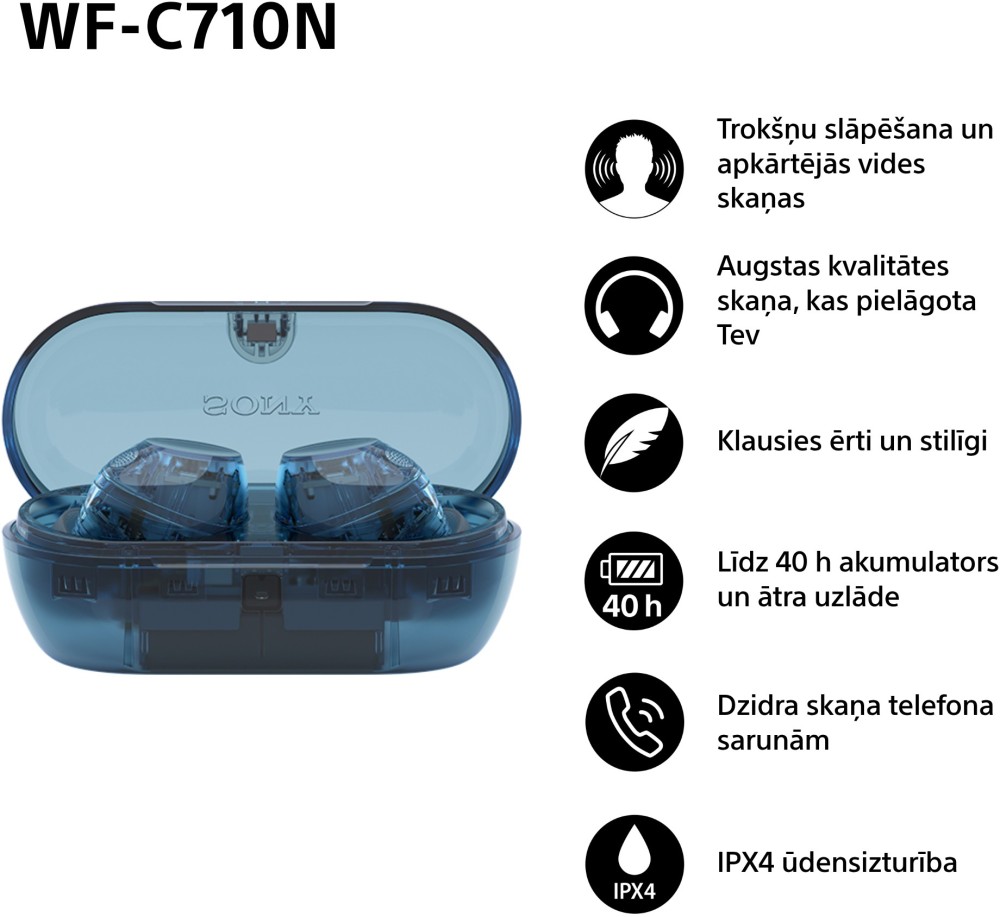 WF-C710N

SONY

Trokšņu slāpēšana un apkārtējās vides skaņas

Augstas kvalitātes skaņa, kas pielāgota Tev

Klausies ērti un stilīgi

40 h

Līdz 40 h akumulators un ātra uzlāde

Dzidra skaņa telefona sarunām

IPX4

IPX4 ūdensizturība