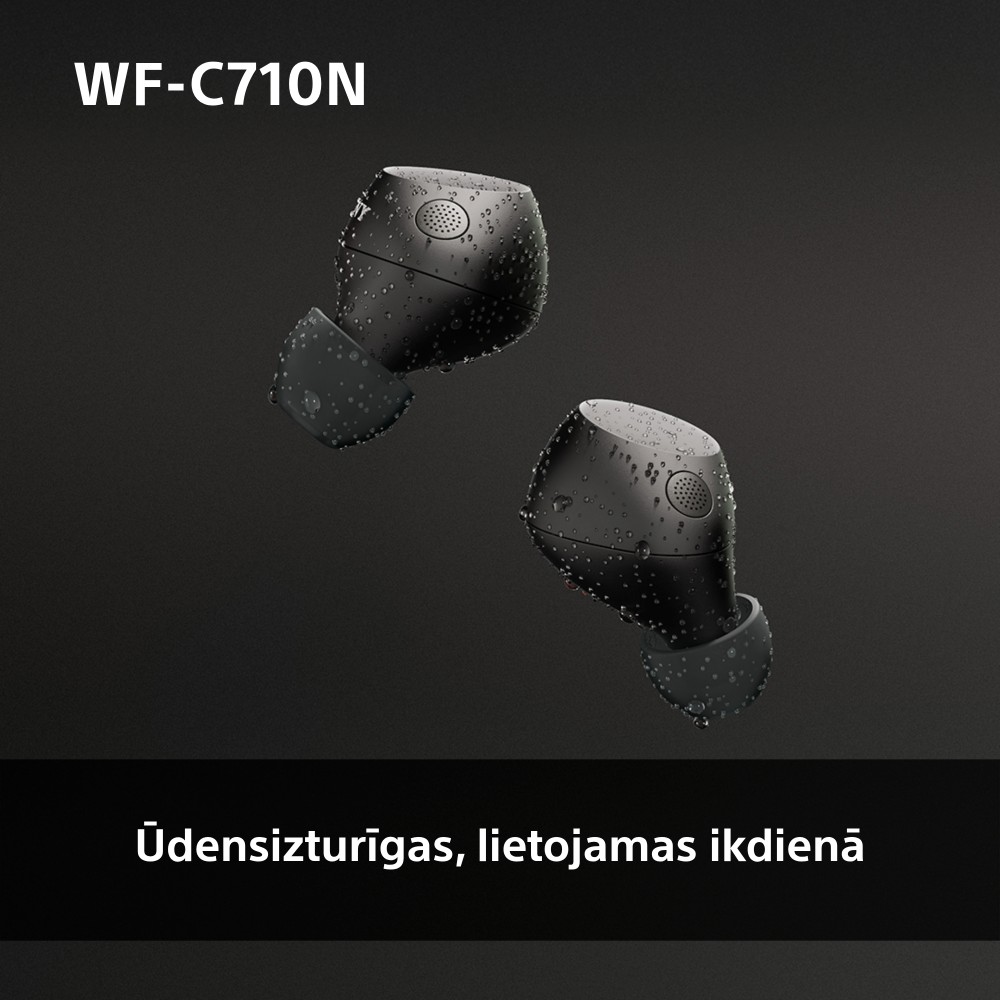 WF-C710N

Ūdensizturīgas, lietojamas ikdienā