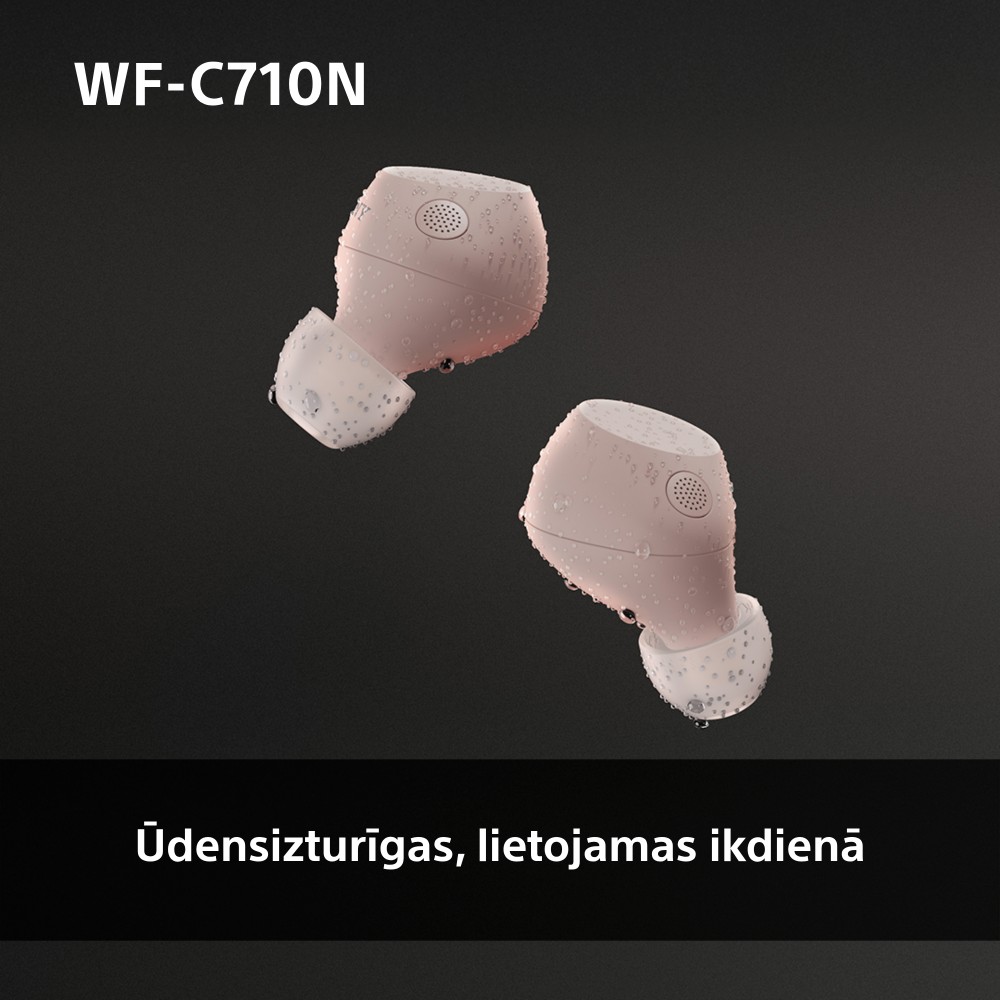 WF-C710N

Ūdensizturīgas, lietojamas ikdienā