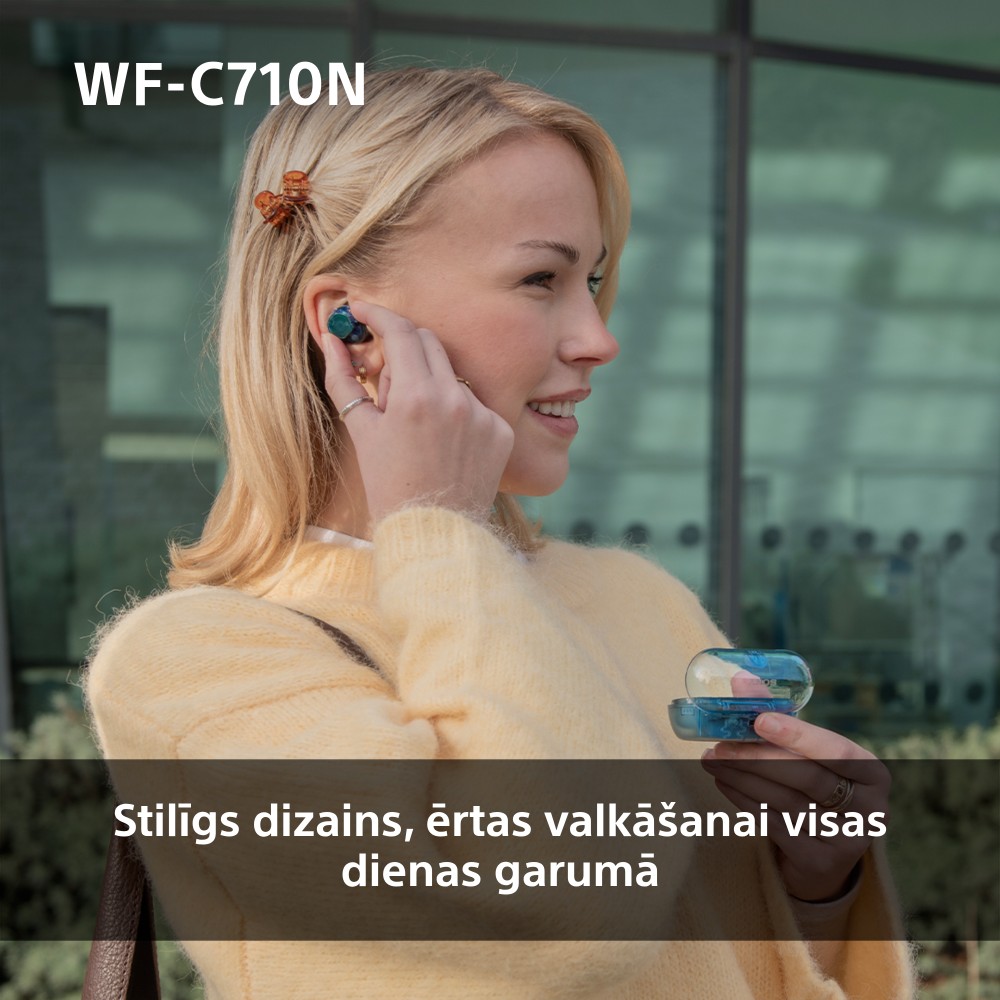 WF-C710N

Stilīgs dizains, ērtas valkāšanai visas dienas garumā