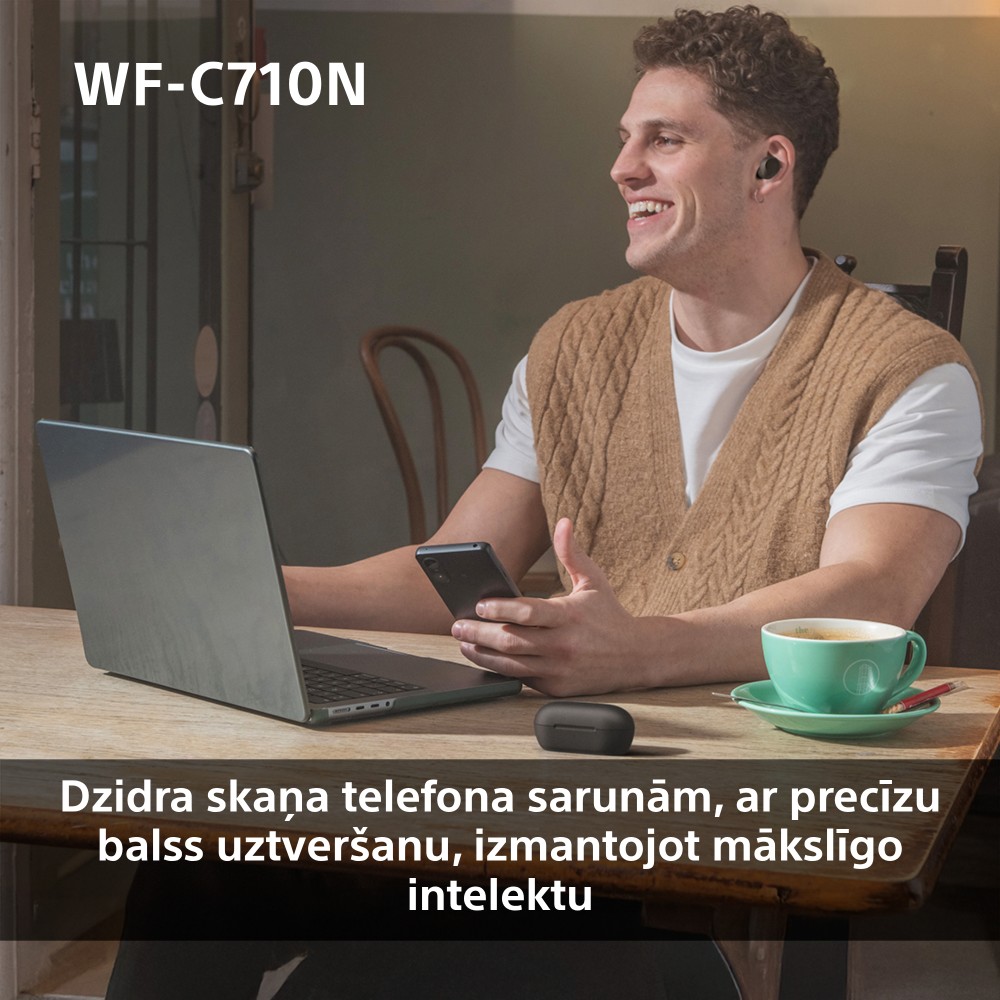 WF-C710N

Dzidra skaņa telefona sarunām, ar precīzu balss uztveršanu, izmantojot mākslīgo intelektu