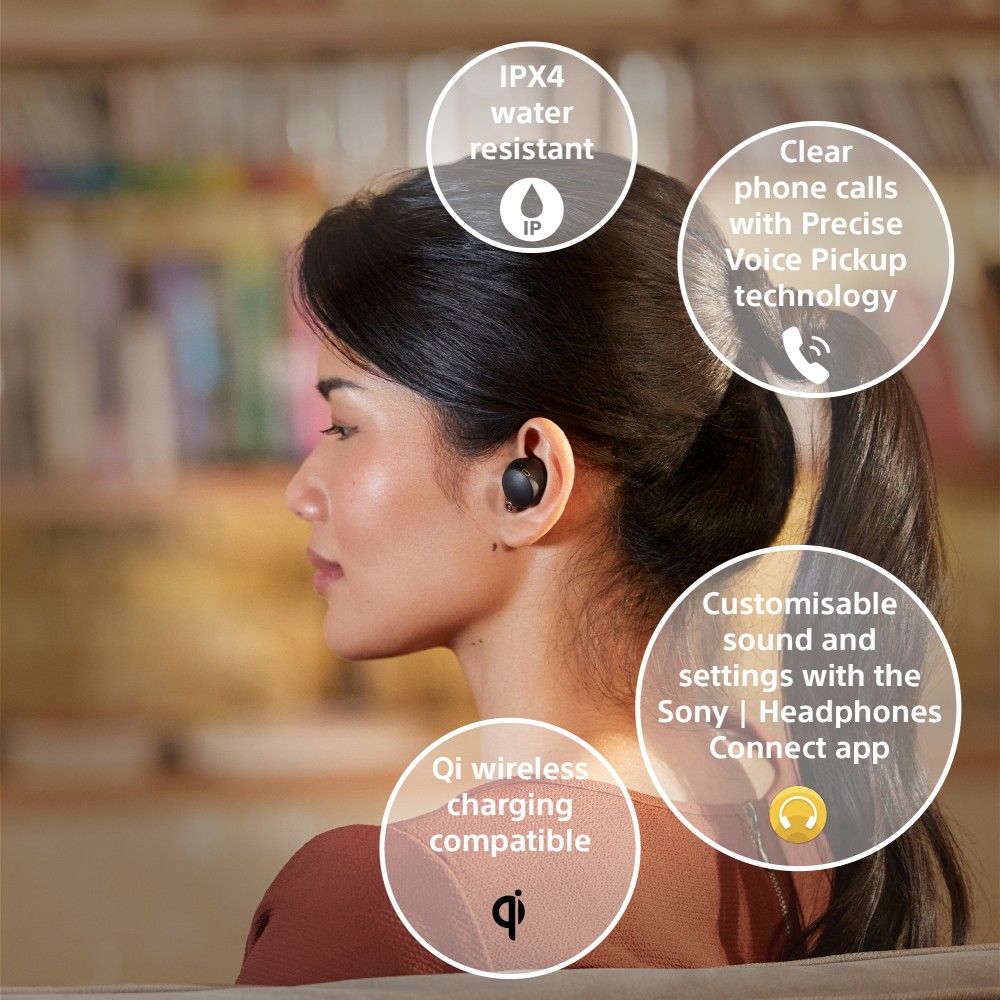 IPX4 water resistant

IP

Clear phone calls with Precise Voice Pickup technology

Customisable sound and settings with the Sony | Headphones Connect app

Qi wireless charging compatible

qi